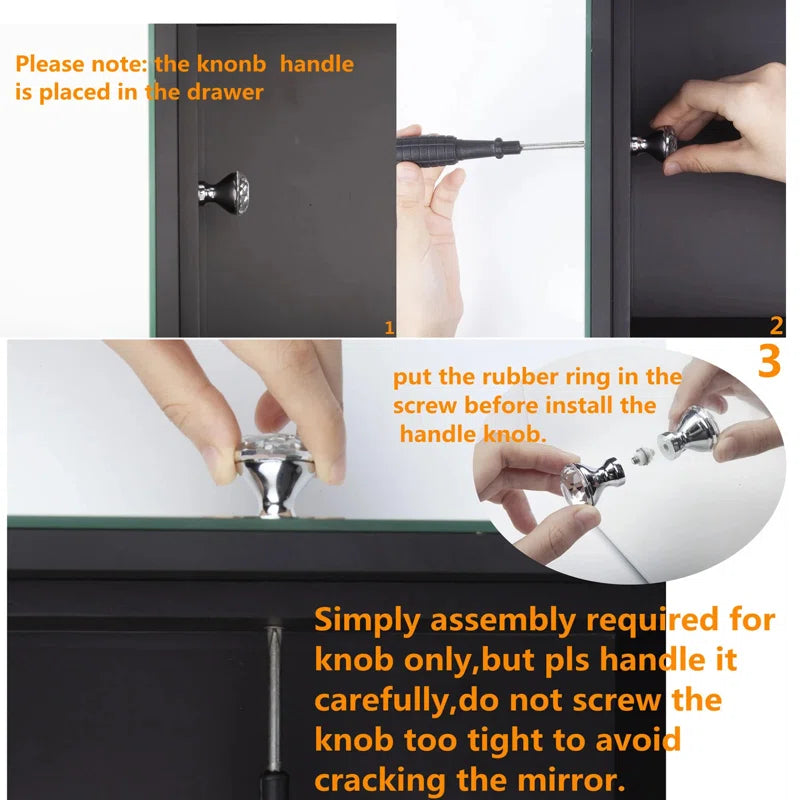 Please note: the knonb handle is placed in the drawer

1

2

3

put the rubber ring in the screw before install the handle knob.

Simply assembly required for knob only,but pls handle it carefully,do not screw the knob too tight to avoid cracking the mirror.